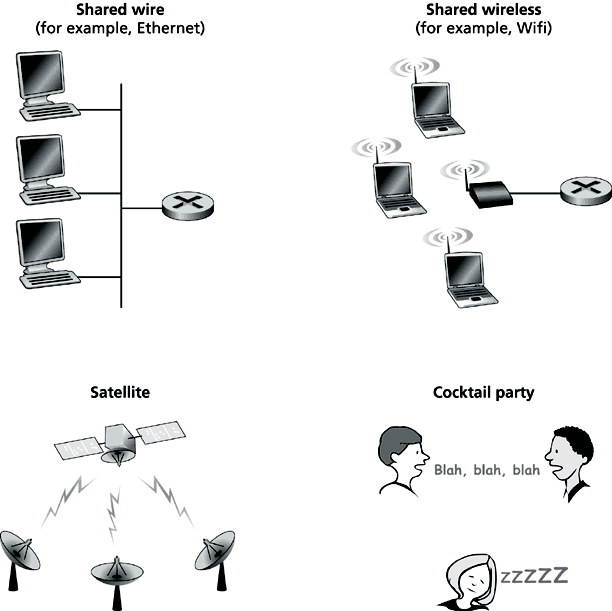 Shared wire
(for example, Ethernet)

Shared wireless
(for example, Wifi)

Satellite

Cocktail party

Blah, blah, blah

zzZZZ