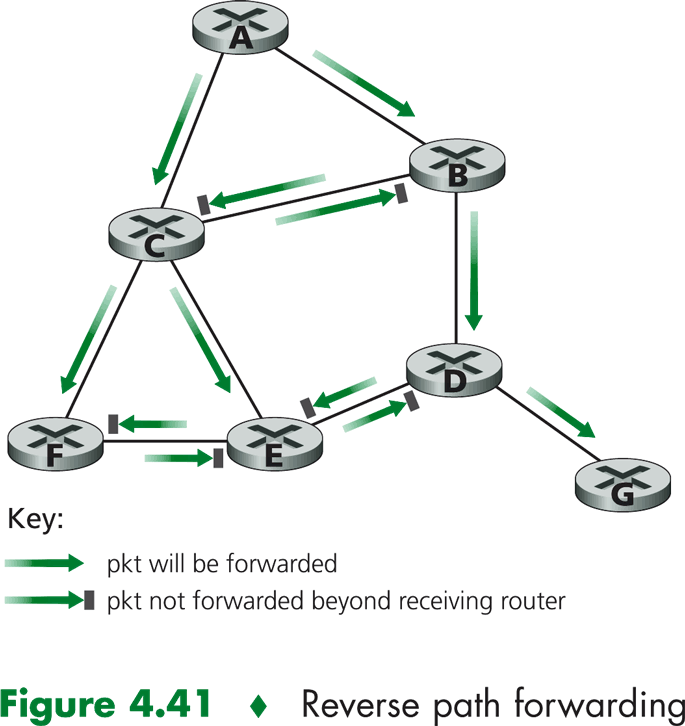 A

B

C

D

F

E

G

Key:

pkt will be forwarded

pkt not forwarded beyond receiving router

Figure 4.41 ♦ Reverse path forwarding